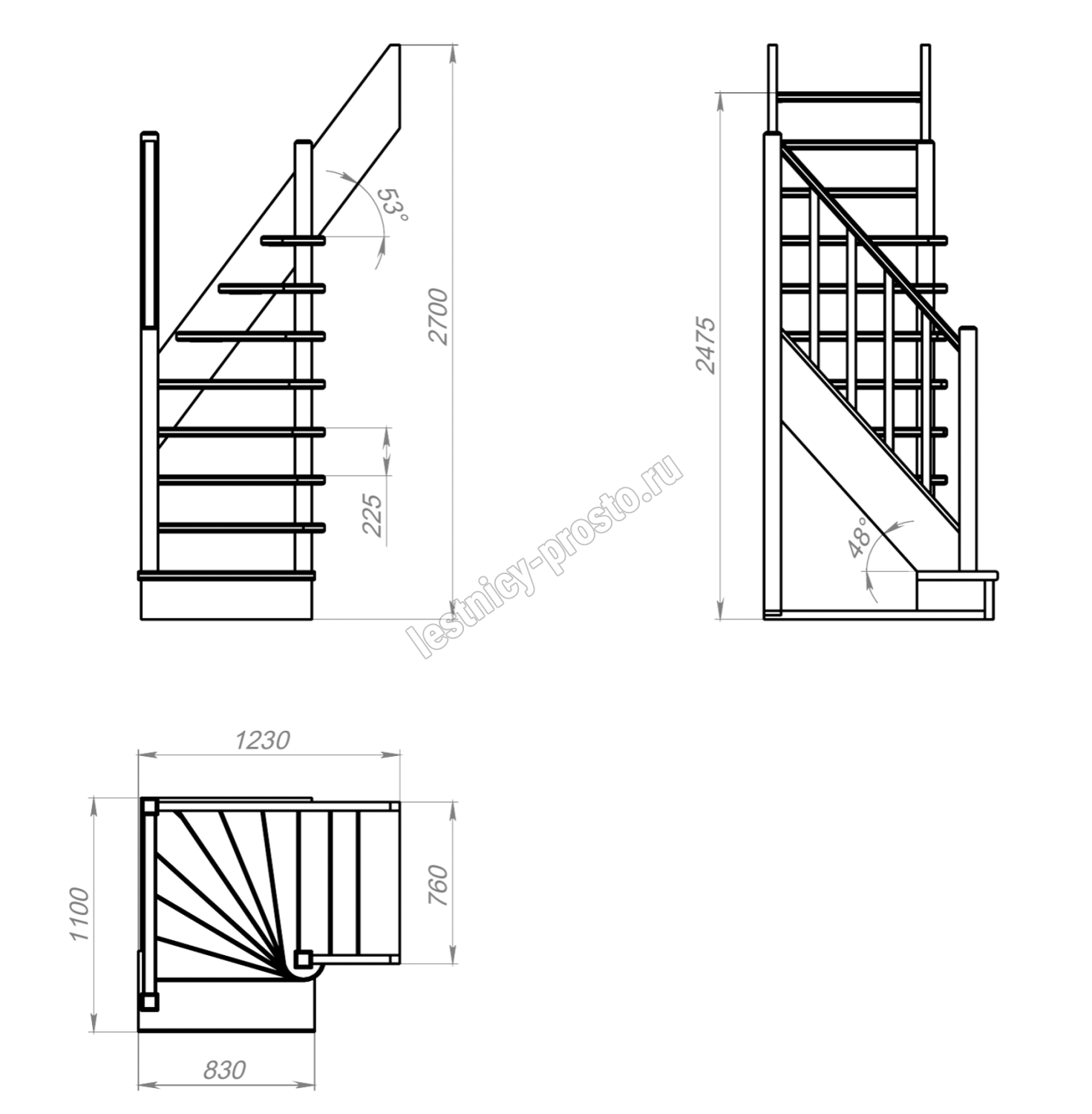 53°
2700
225
2475
48°
lestnicy-prosto.ru
1230
1100
760
830